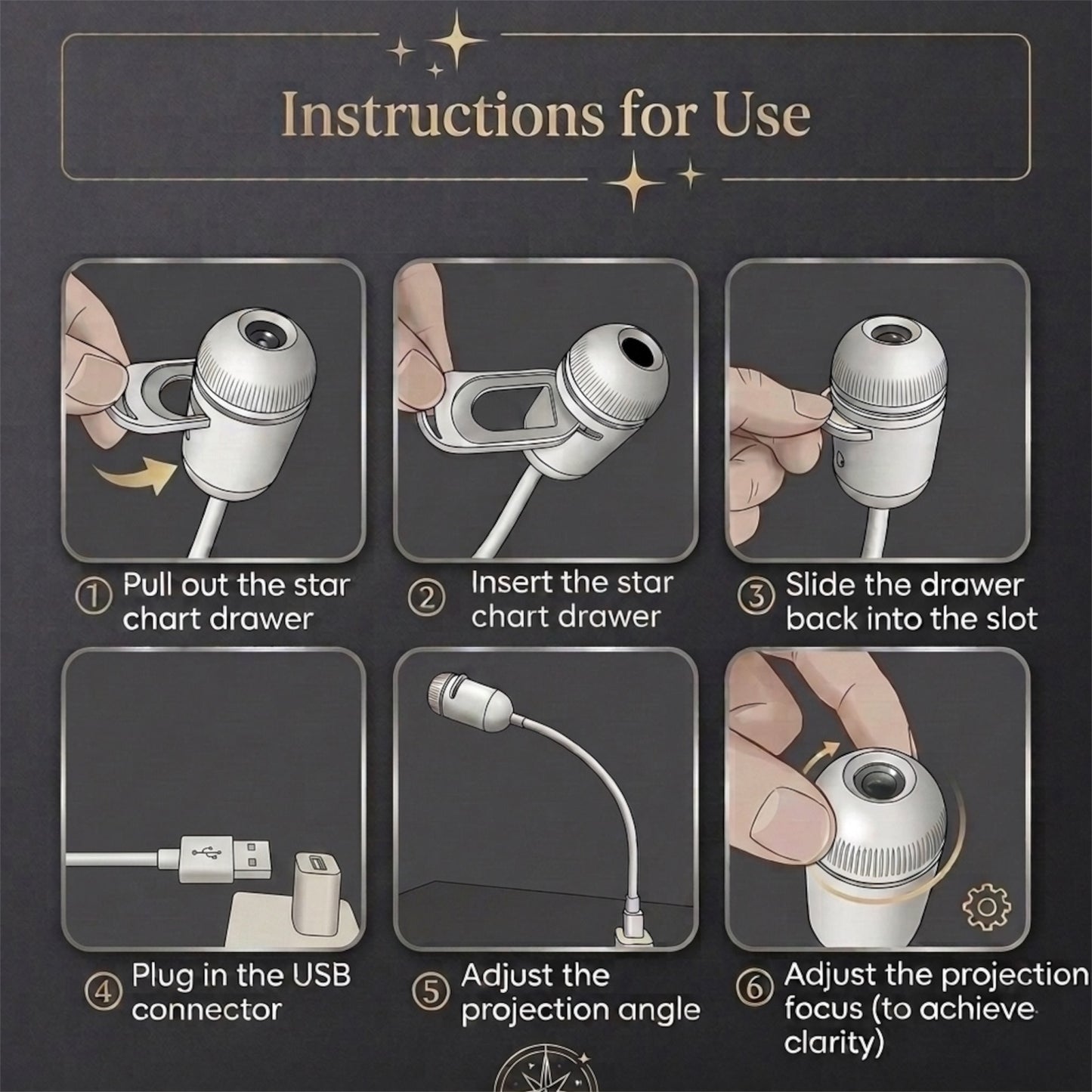 Instructions for Use

① Pull out the star chart drawer

② Insert the star chart drawer

③ Slide the drawer back into the slot

④ Plug in the USB connector

⑤ Adjust the projection angle

⑥ Adjust the projection focus (to achieve clarity)